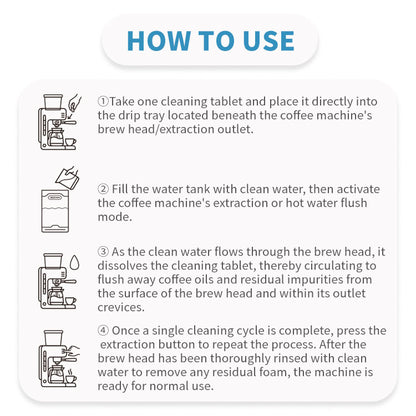 HOW TO USE

①Take one cleaning tablet and place it directly into the drip tray located beneath the coffee machine's brew head/extraction outlet.

② Fill the water tank with clean water, then activate the coffee machine's extraction or hot water flush mode.

③ As the clean water flows through the brew head, it dissolves the cleaning tablet, thereby circulating to flush away coffee oils and residual impurities from the surface of the brew head and within its outlet crevices.

④ Once a single cleaning cycle is complete, press the extraction button to repeat the process. After the brew head has been thoroughly rinsed with clean water to remove any residual foam, the machine is ready for normal use.