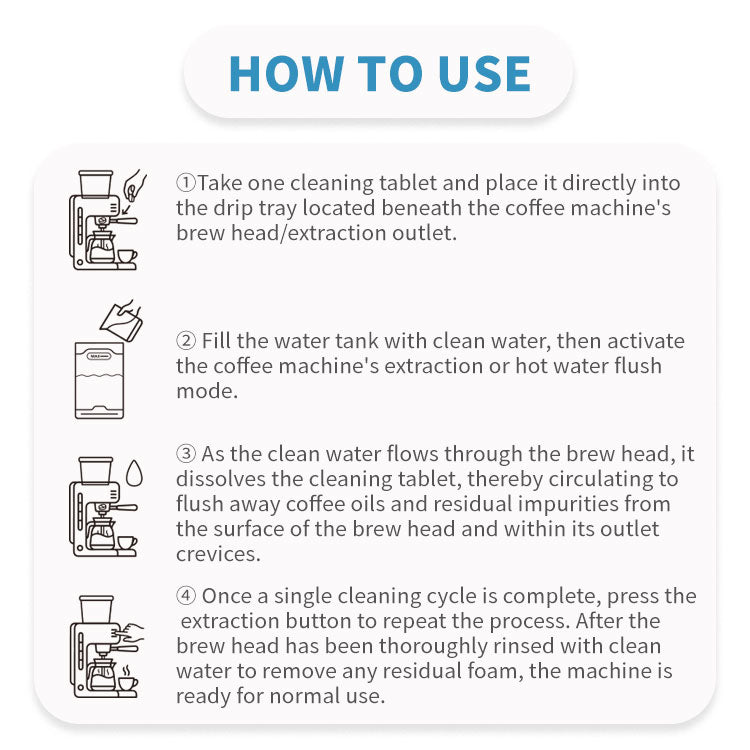 HOW TO USE

①Take one cleaning tablet and place it directly into the drip tray located beneath the coffee machine's brew head/extraction outlet.

MAX

② Fill the water tank with clean water, then activate the coffee machine's extraction or hot water flush mode.

③ As the clean water flows through the brew head, it dissolves the cleaning tablet, thereby circulating to flush away coffee oils and residual impurities from the surface of the brew head and within its outlet crevices.

④ Once a single cleaning cycle is complete, press the extraction button to repeat the process. After the brew head has been thoroughly rinsed with clean water to remove any residual foam, the machine is ready for normal use.