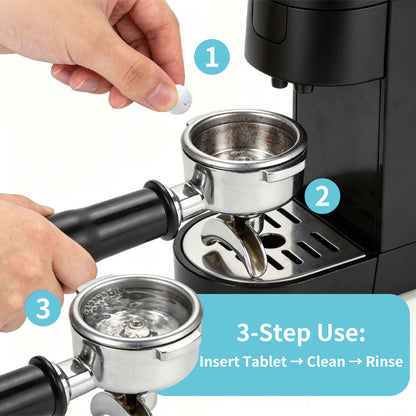 1

2

3

3-Step Use:
Insert Tablet → Clean → Rinse